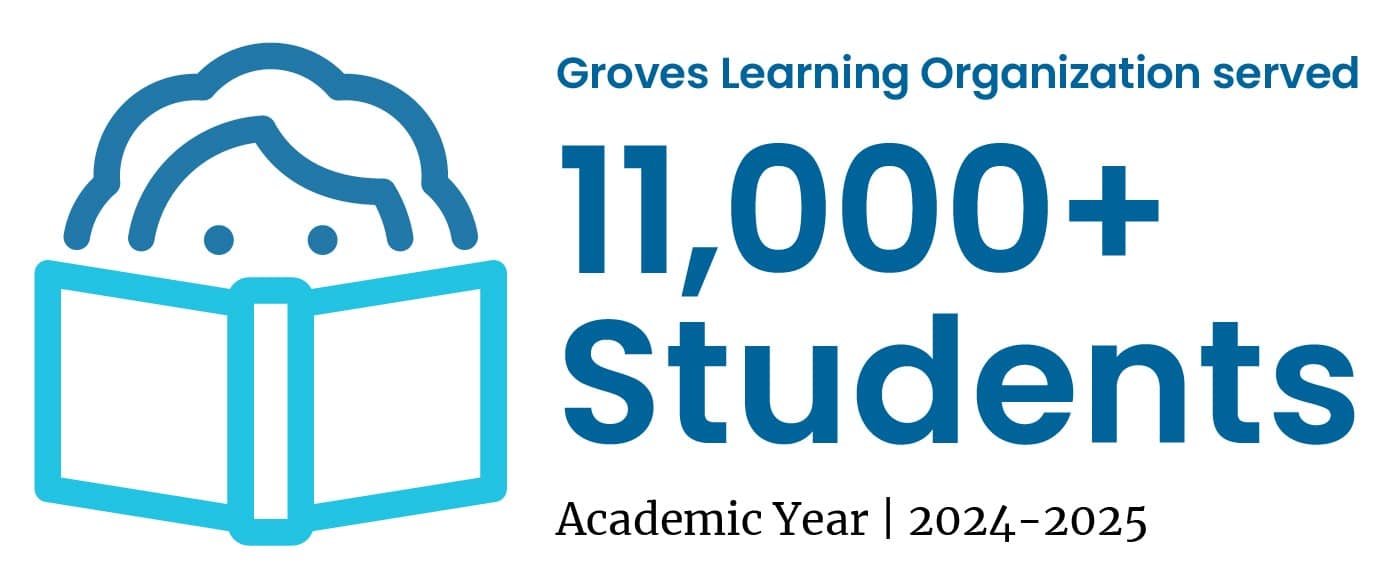 Groves Learning Organization served

11,000+
Students

Academic Year | 2024-2025